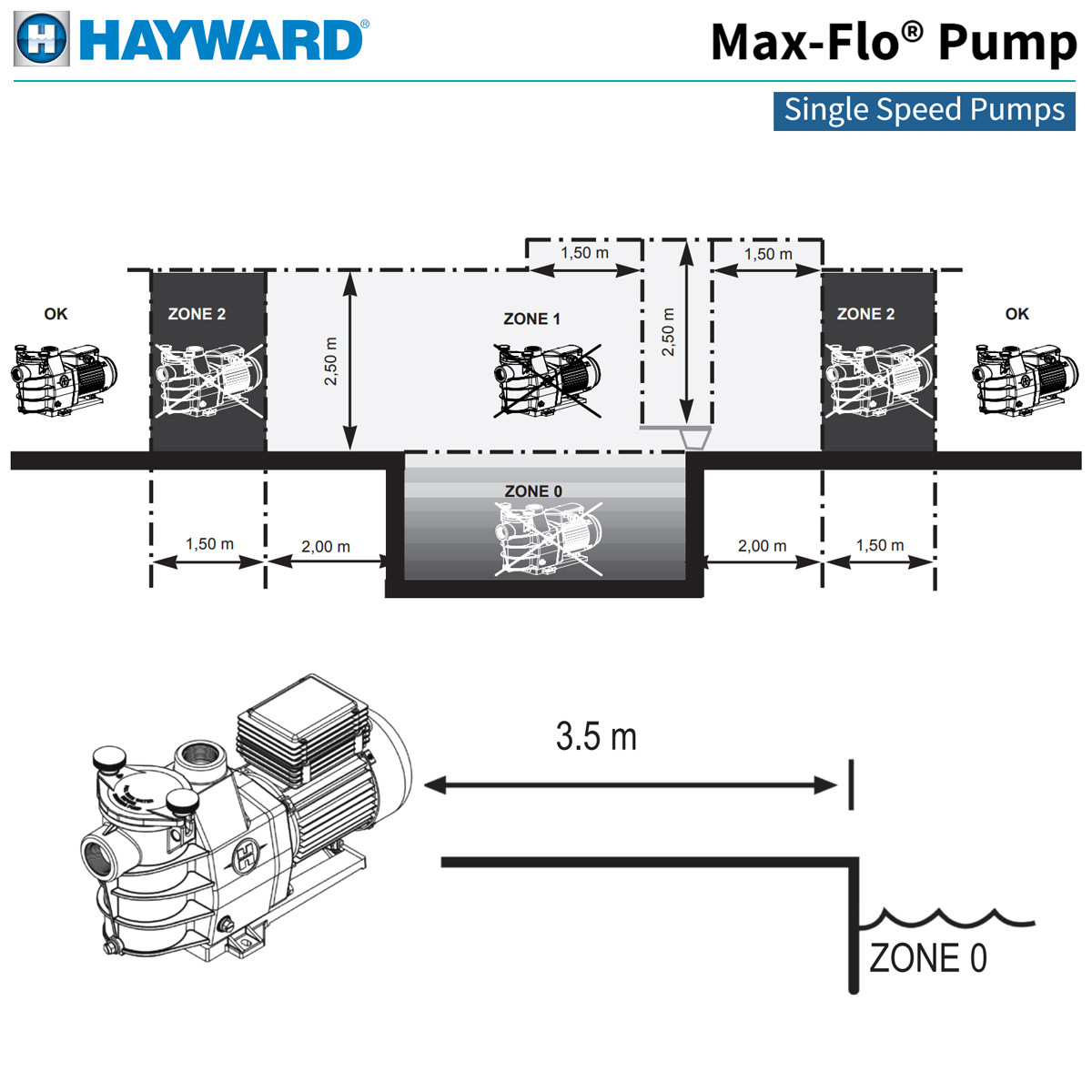 HAYWARD®

Max-Flo® Pump

Single Speed Pumps

1,50 m

1,50 m

OK

ZONE 2

2,50 m

ZONE 1

2,50 m

ZONE 2

OK

ZONE 0

1,50 m

2,00 m

2,00 m

1,50 m

3.5 m

ZONE 0