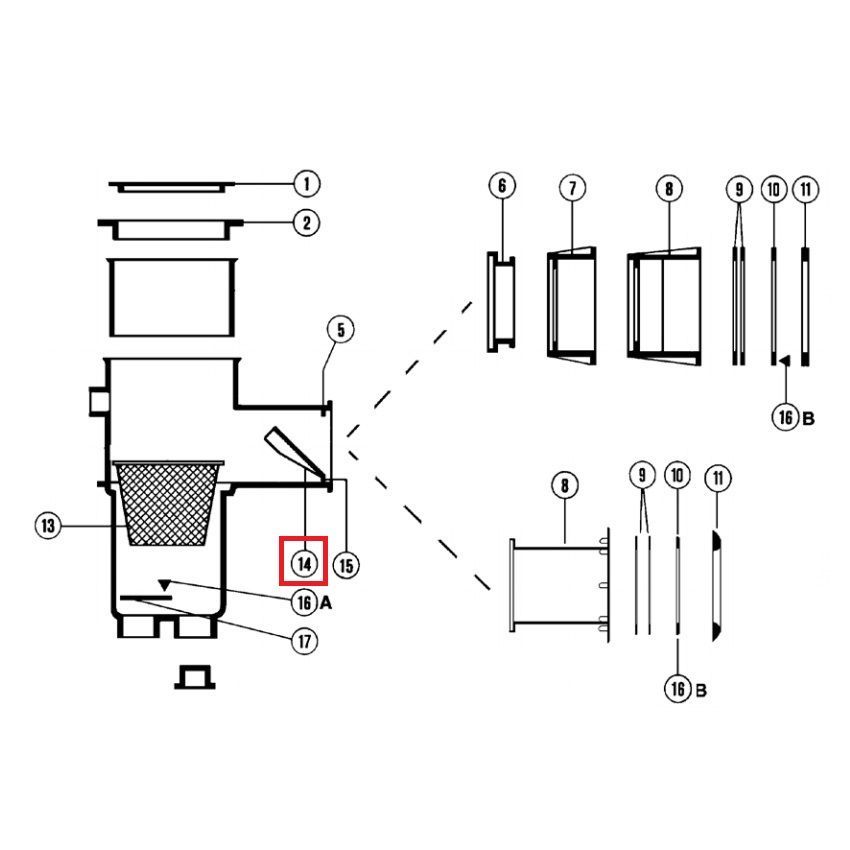 1
2
5
13
14
15
16 A
17
6
7
8
9
10
11
16 B
8
9
10
11
16 B