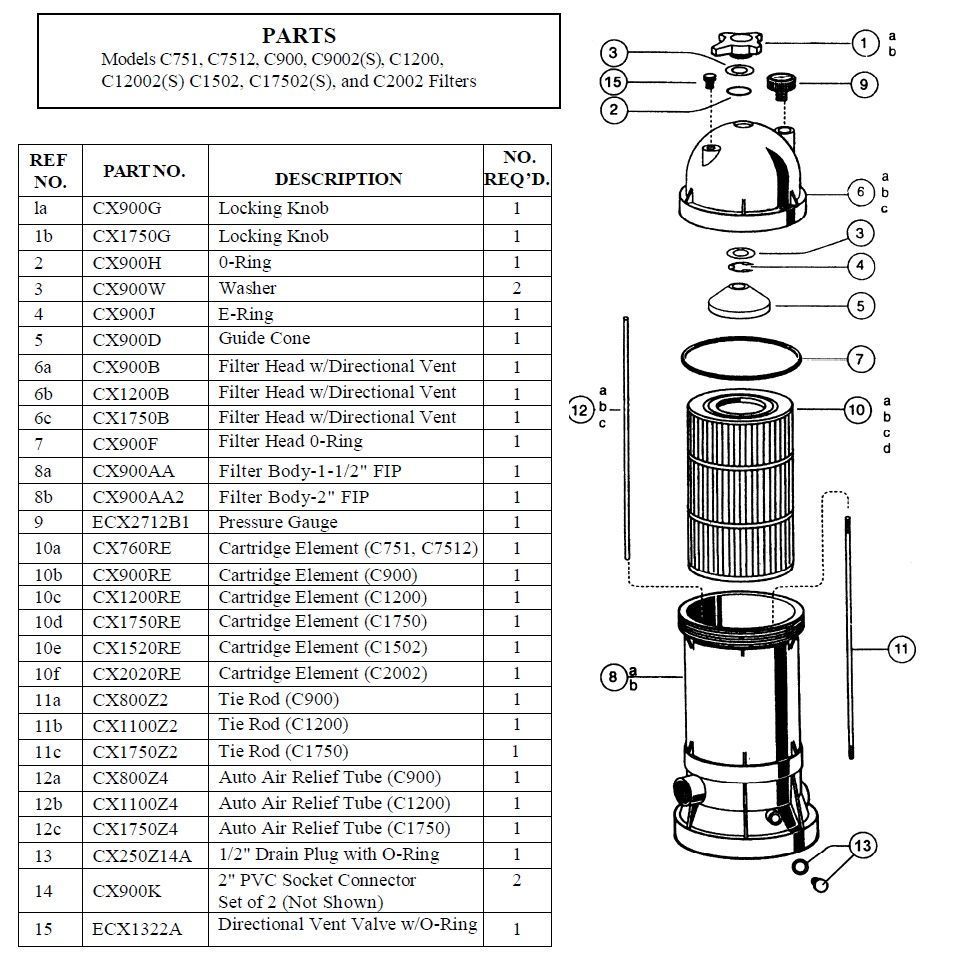 PARTS
Models C751, C7512, C900, C9002(S), C1200, C12002(S) C1502, C17502(S), and C2002 Filters

| REF NO. | PART NO. | DESCRIPTION | NO. REQ'D. |
|---|---|---|---|
| la | CX900G | Locking Knob | 1 |
| 1b | CX1750G | Locking Knob | 1 |
| 2 | CX900H | 0-Ring | 1 |
| 3 | CX900W | Washer | 2 |
| 4 | CX900J | E-Ring | 1 |
| 5 | CX900D | Guide Cone | 1 |
| 6a | CX900B | Filter Head w/Directional Vent | 1 |
| 6b | CX1200B | Filter Head w/Directional Vent | 1 |
| 6c | CX1750B | Filter Head w/Directional Vent | 1 |
| 7 | CX900F | Filter Head 0-Ring | 1 |
| 8a | CX900AA | Filter Body-1-1/2" FIP | 1 |
| 8b | CX900AA2 | Filter Body-2" FIP | 1 |
| 9 | ECX2712B1 | Pressure Gauge | 1 |
| 10a | CX760RE | Cartridge Element (C751, C7512) | 1 |
| 10b | CX900RE | Cartridge Element (C900) | 1 |
| 10c | CX1200RE | Cartridge Element (C1200) | 1 |
| 10d | CX1750RE | Cartridge Element (C1750) | 1 |
| 10e | CX1520RE | Cartridge Element (C1502) | 1 |
| 10f | CX2020RE | Cartridge Element (C2002) | 1 |
| 11a | CX800Z2 | Tie Rod (C900) | 1 |
| 11b | CX1100Z2 | Tie Rod (C1200) | 1 |
| 11c | CX1750Z2 | Tie Rod (C1750) | 1 |
| 12a | CX800Z4 | Auto Air Relief Tube (C900) | 1 |
| 12b | CX1100Z4 | Auto Air Relief Tube (C1200) | 1 |
| 12c | CX1750Z4 | Auto Air Relief Tube (C1750) | 1 |
| 13 | CX250Z14A | 1/2" Drain Plug with O-Ring | 1 |
| 14 | CX900K | 2" PVC Socket Connector Set of 2 (Not Shown) | 2 |
| 15 | ECX1322A | Directional Vent Valve w/O-Ring | 1 |

1 a b
3
15
9
2
6 a b c
3
4
5
7
12 a b c
10 a b c d
11
8 a b
13