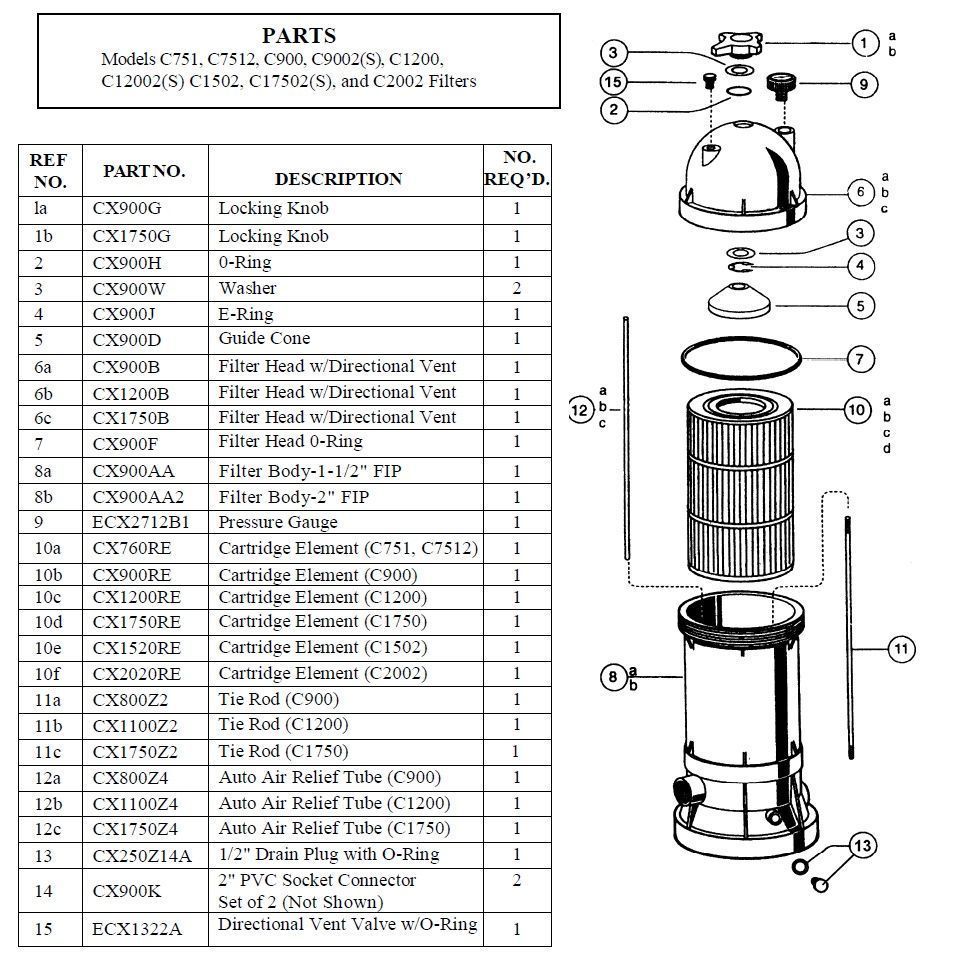 PARTS
Models C751, C7512, C900, C9002(S), C1200, C12002(S) C1502, C17502(S), and C2002 Filters

| REF NO. | PART NO. | DESCRIPTION | NO. REQ'D. |
|---|---|---|---|
| la | CX900G | Locking Knob | 1 |
| 1b | CX1750G | Locking Knob | 1 |
| 2 | CX900H | 0-Ring | 1 |
| 3 | CX900W | Washer | 2 |
| 4 | CX900J | E-Ring | 1 |
| 5 | CX900D | Guide Cone | 1 |
| 6a | CX900B | Filter Head w/Directional Vent | 1 |
| 6b | CX1200B | Filter Head w/Directional Vent | 1 |
| 6c | CX1750B | Filter Head w/Directional Vent | 1 |
| 7 | CX900F | Filter Head 0-Ring | 1 |
| 8a | CX900AA | Filter Body-1-1/2" FIP | 1 |
| 8b | CX900AA2 | Filter Body-2" FIP | 1 |
| 9 | ECX2712B1 | Pressure Gauge | 1 |
| 10a | CX760RE | Cartridge Element (C751, C7512) | 1 |
| 10b | CX900RE | Cartridge Element (C900) | 1 |
| 10c | CX1200RE | Cartridge Element (C1200) | 1 |
| 10d | CX1750RE | Cartridge Element (C1750) | 1 |
| 10e | CX1520RE | Cartridge Element (C1502) | 1 |
| 10f | CX2020RE | Cartridge Element (C2002) | 1 |
| 11a | CX800Z2 | Tie Rod (C900) | 1 |
| 11b | CX1100Z2 | Tie Rod (C1200) | 1 |
| 11c | CX1750Z2 | Tie Rod (C1750) | 1 |
| 12a | CX800Z4 | Auto Air Relief Tube (C900) | 1 |
| 12b | CX1100Z4 | Auto Air Relief Tube (C1200) | 1 |
| 12c | CX1750Z4 | Auto Air Relief Tube (C1750) | 1 |
| 13 | CX250Z14A | 1/2" Drain Plug with O-Ring | 1 |
| 14 | CX900K | 2" PVC Socket Connector Set of 2 (Not Shown) | 2 |
| 15 | ECX1322A | Directional Vent Valve w/O-Ring | 1 |

1 a b
3
15
9
2
6 a b c
3
4
5
7
12 a b c
10 a b c d
11
8 a b
13