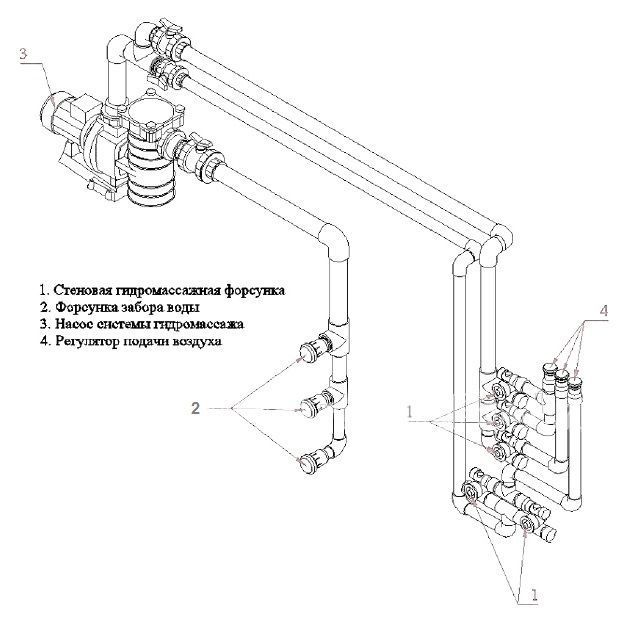 3

1. Стеновая гидромассажная форсунка
2. Форсунка забора воды
3. Насос системы гидромассажа
4. Регулятор подачи воздуха

4

2

1

1