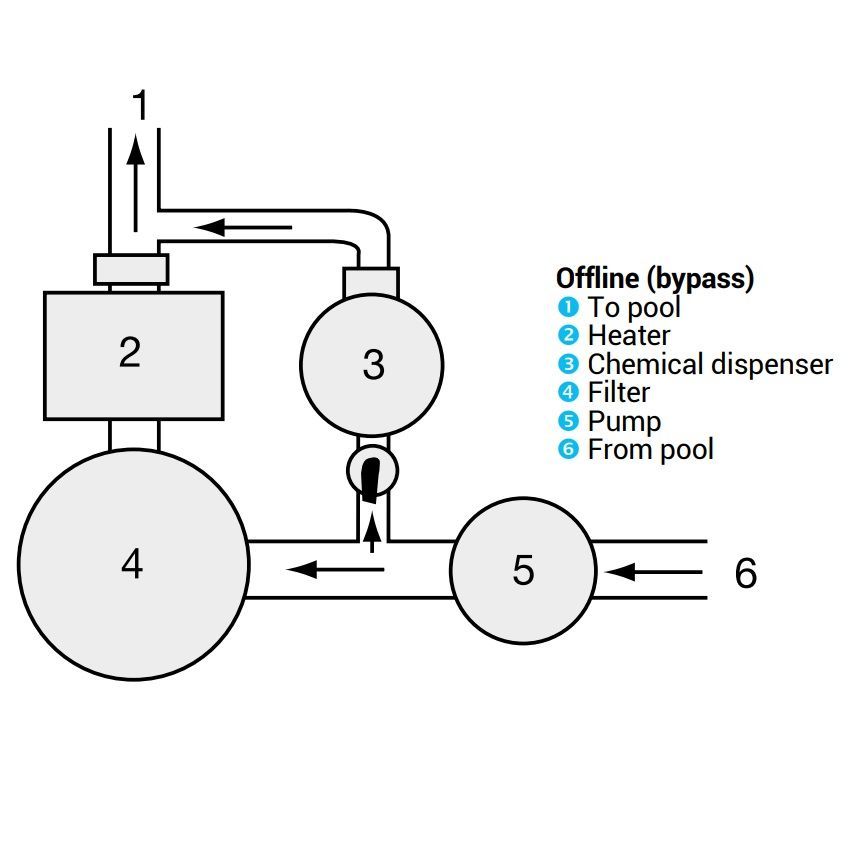 1

2

3

4

5

6

Offline (bypass)
1 To pool
2 Heater
3 Chemical dispenser
4 Filter
5 Pump
6 From pool