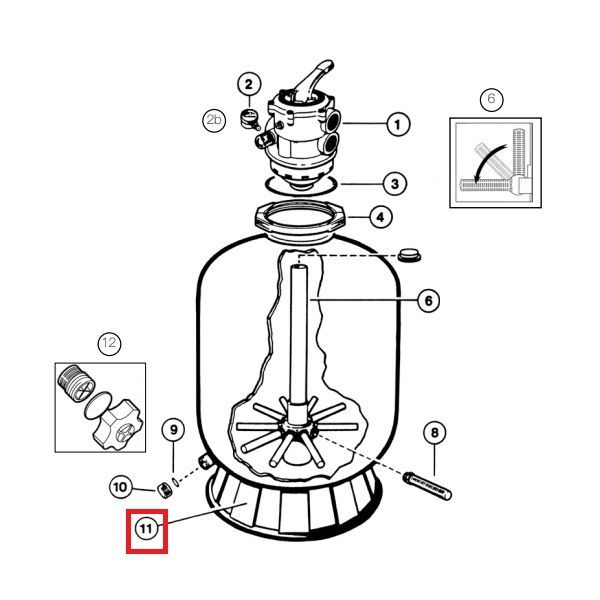 2
2b
1
6
3
4
6
12
9
8
10
11