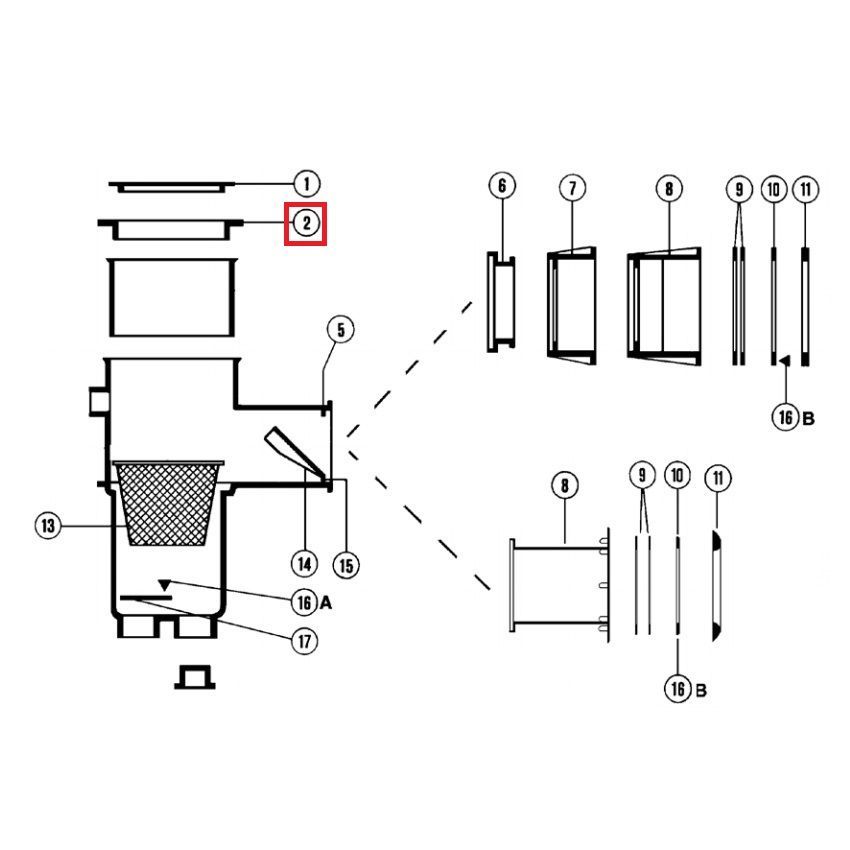 1
2
5
13
14
15
16 A
17
6
7
8
9
10
11
16 B
8
9
10
11
16 B